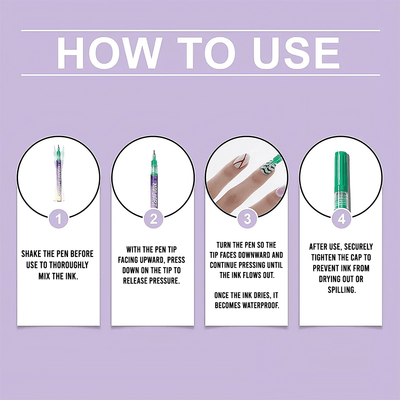 HOW TO USE

1

SHAKE THE PEN BEFORE USE TO THOROUGHLY MIX THE INK.

2

WITH THE PEN TIP FACING UPWARD, PRESS DOWN ON THE TIP TO RELEASE PRESSURE.

3

TURN THE PEN SO THE TIP FACES DOWNWARD AND CONTINUE PRESSING UNTIL THE INK FLOWS OUT.

ONCE THE INK DRIES, IT BECOMES WATERPROOF.

4

AFTER USE, SECURELY TIGHTEN THE CAP TO PREVENT INK FROM DRYING OUT OR SPILLING.