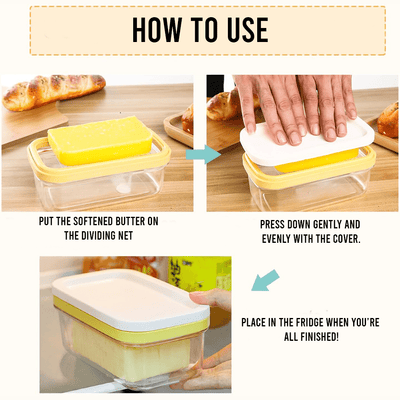 HOW TO USE

PUT THE SOFTENED BUTTER ON THE DIVIDING NET

PRESS DOWN GENTLY AND EVENLY WITH THE COVER.

PLACE IN THE FRIDGE WHEN YOU'RE ALL FINISHED!