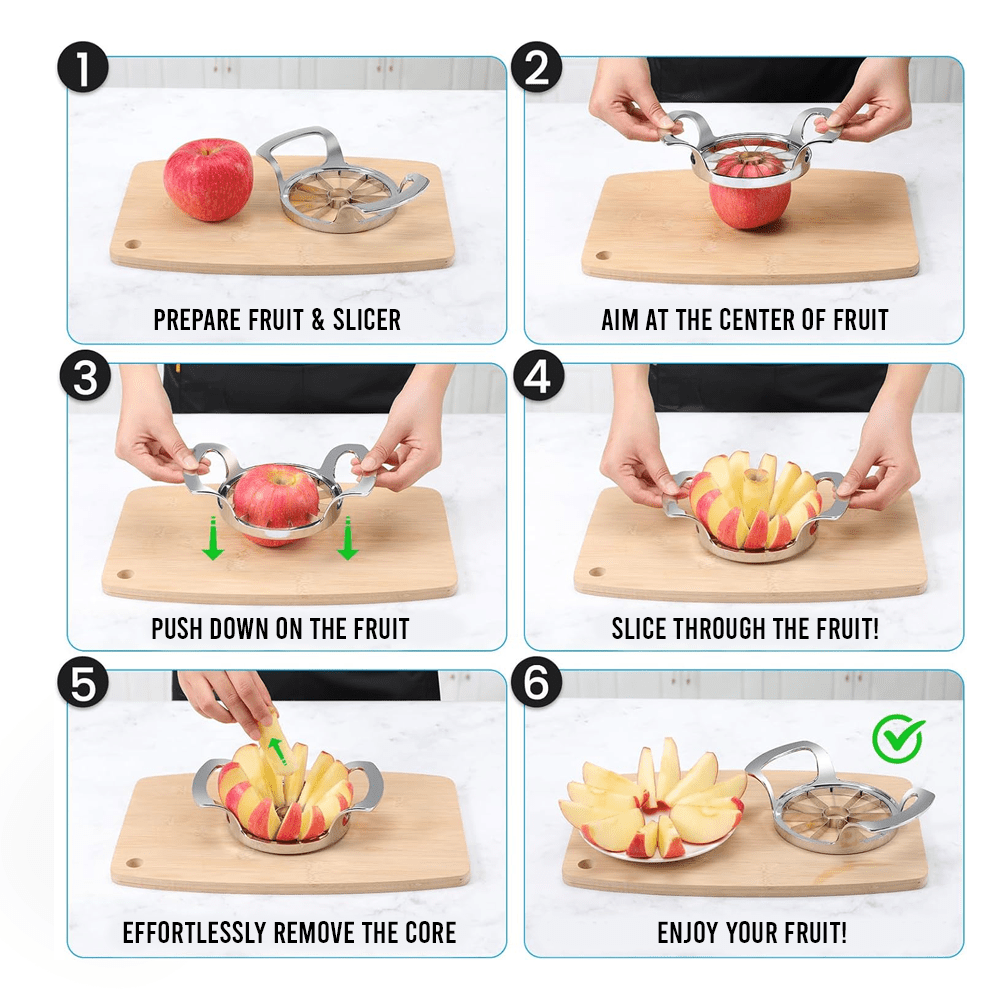 1
PREPARE FRUIT & SLICER

2
AIM AT THE CENTER OF FRUIT

3
PUSH DOWN ON THE FRUIT

4
SLICE THROUGH THE FRUIT!

5
EFFORTLESSLY REMOVE THE CORE

6
ENJOY YOUR FRUIT!