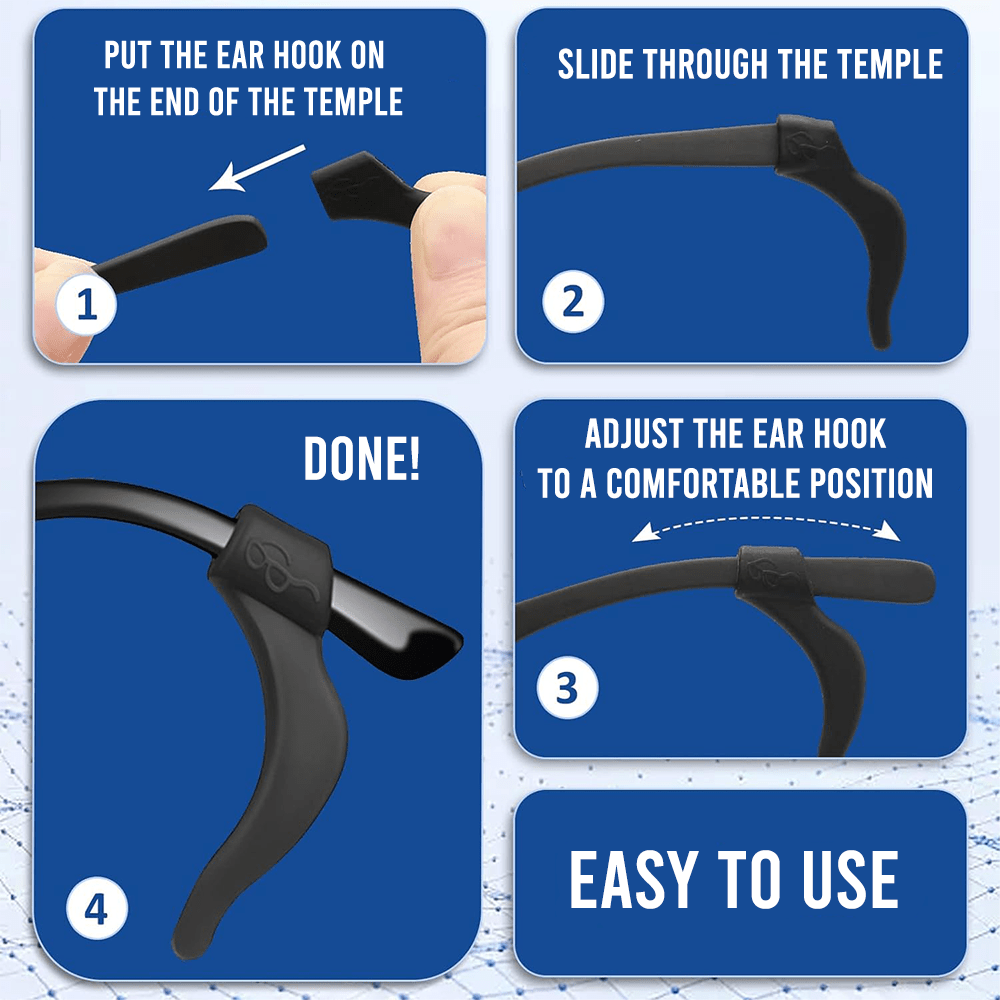 PUT THE EAR HOOK ON THE END OF THE TEMPLE

1

SLIDE THROUGH THE TEMPLE

2

DONE!

4

ADJUST THE EAR HOOK TO A COMFORTABLE POSITION

3

EASY TO USE