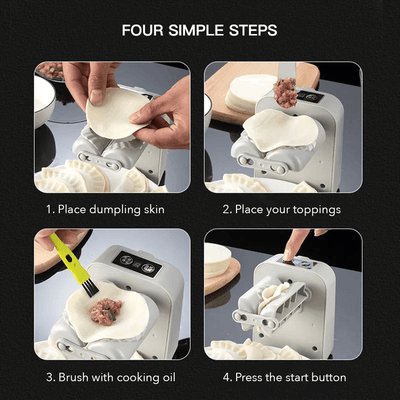 FOUR SIMPLE STEPS

1. Place dumpling skin

2. Place your toppings

3. Brush with cooking oil

4. Press the start button